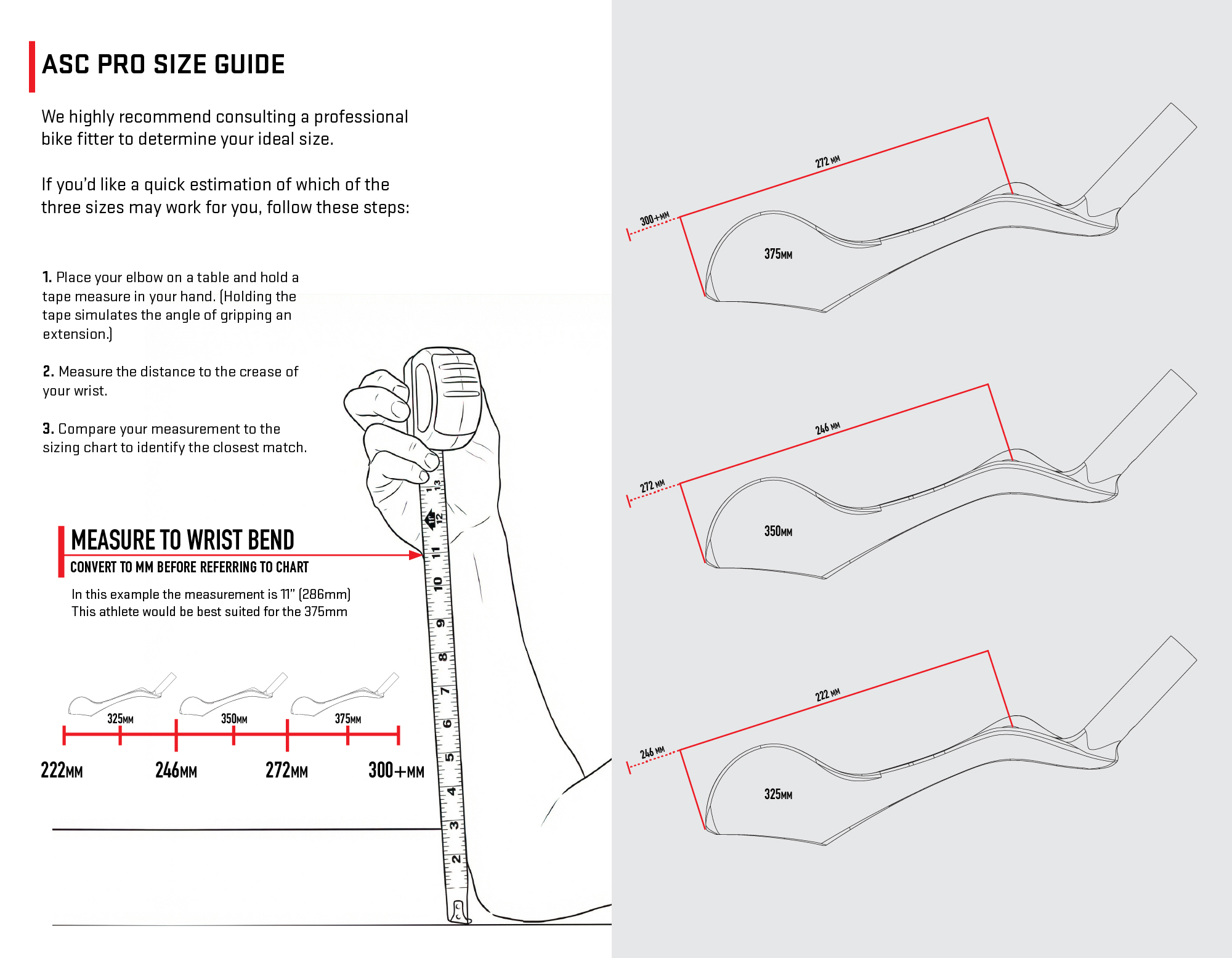 ASC PRO SIZE GUIDE

We highly recommend consulting a professional bike fitter to determine your ideal size.

If you'd like a quick estimation of which of the three sizes may work for you, follow these steps:

1. Place your elbow on a table and hold a tape measure in your hand. (Holding the tape simulates the angle of gripping an extension.)

2. Measure the distance to the crease of your wrist.

3. Compare your measurement to the sizing chart to identify the closest match.

MEASURE TO WRIST BEND
CONVERT TO MM BEFORE REFERRING TO CHART

In this example the measurement is 11" (286mm)
This athlete would be best suited for the 375mm

325MM 350MM 375MM

222MM 246MM 272MM 300+MM

13 12 11 10 9 8 7 6 5 4 3 2

272 MM
300+MM
375MM

246 MM
272 MM
350MM

222 MM
246 MM
325MM